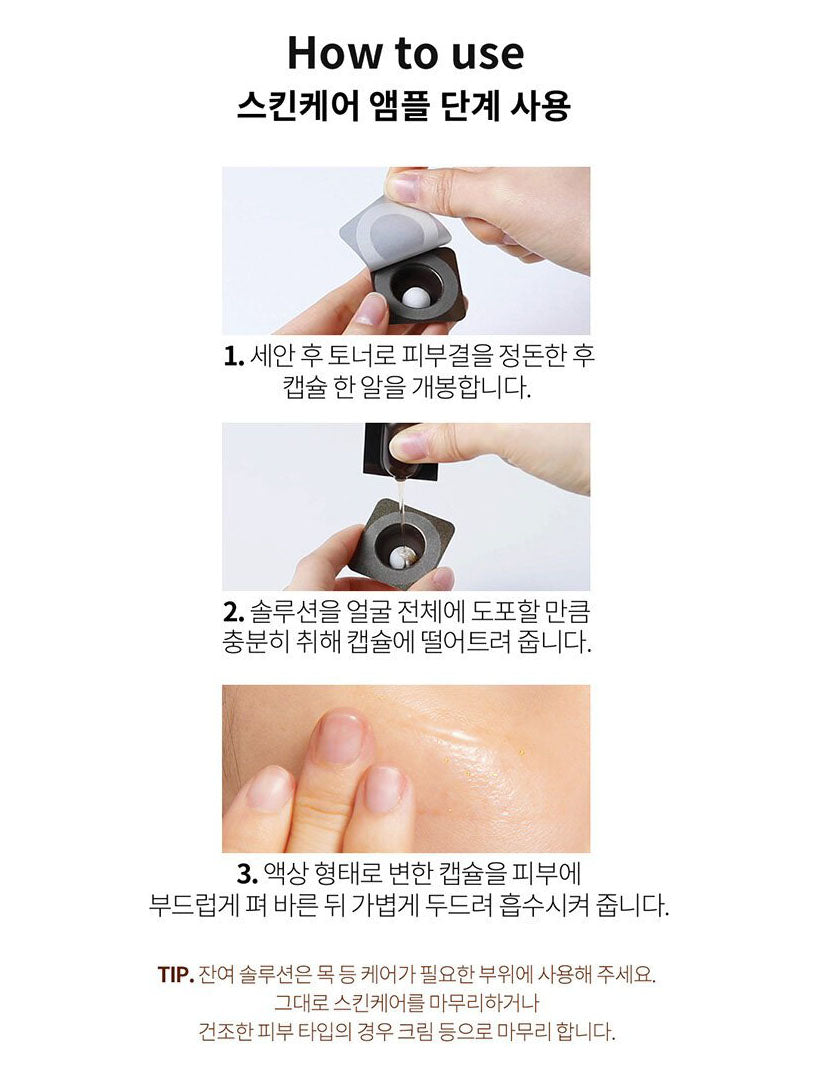 How to use
스킨케어 앰플 단계 사용

1. 세안 후 토너로 피부결을 정돈한 후 캡슐 한 알을 개봉합니다.

2. 솔루션을 얼굴 전체에 도포할 만큼 충분히 취해 캡슐에 떨어트려 줍니다.

3. 액상 형태로 변한 캡슐을 피부에 부드럽게 펴 바른 뒤 가볍게 두드려 흡수시켜 줍니다.

TIP. 잔여 솔루션은 목 등 케어가 필요한 부위에 사용해 주세요.
그대로 스킨케어를 마무리하거나
건조한 피부 타입의 경우 크림 등으로 마무리 합니다.